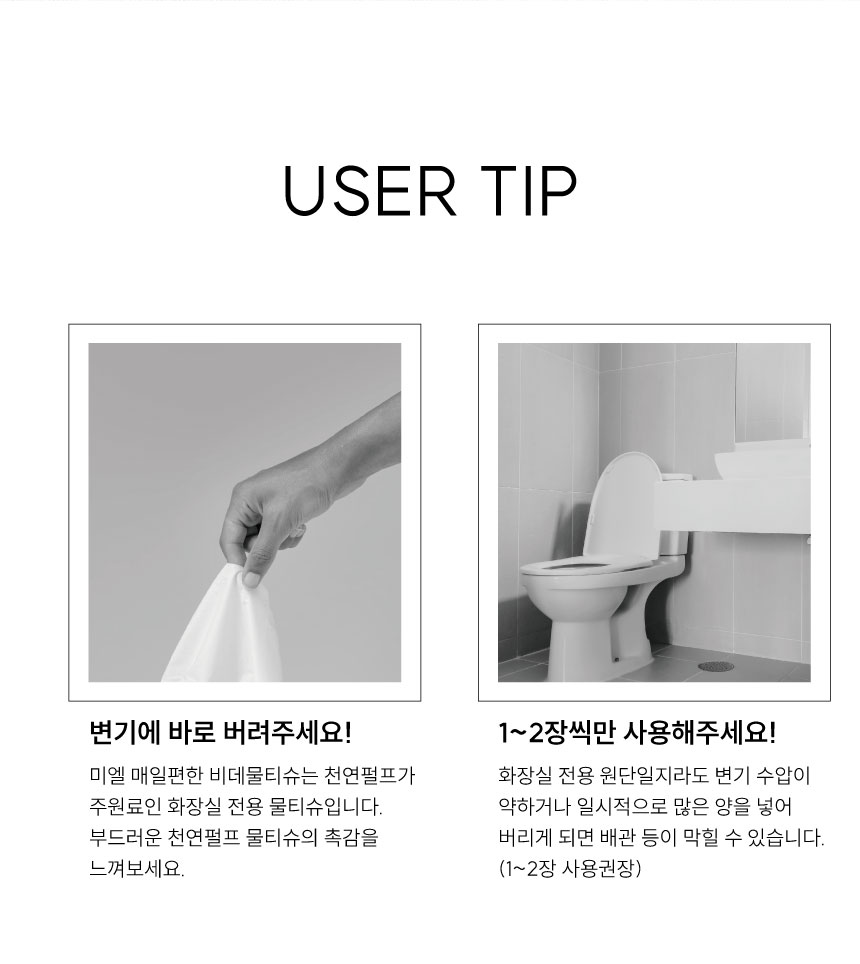 USER TIP

변기에 바로 버려주세요!

미엘 매일편한 비데물티슈는 천연펄프가 주원료인 화장실 전용 물티슈입니다. 부드러운 천연펄프 물티슈의 촉감을 느껴보세요.

1~2장씩만 사용해주세요!

화장실 전용 원단일지라도 변기 수압이 약하거나 일시적으로 많은 양을 넣어 버리게 되면 배관 등이 막힐 수 있습니다. (1~2장 사용권장)